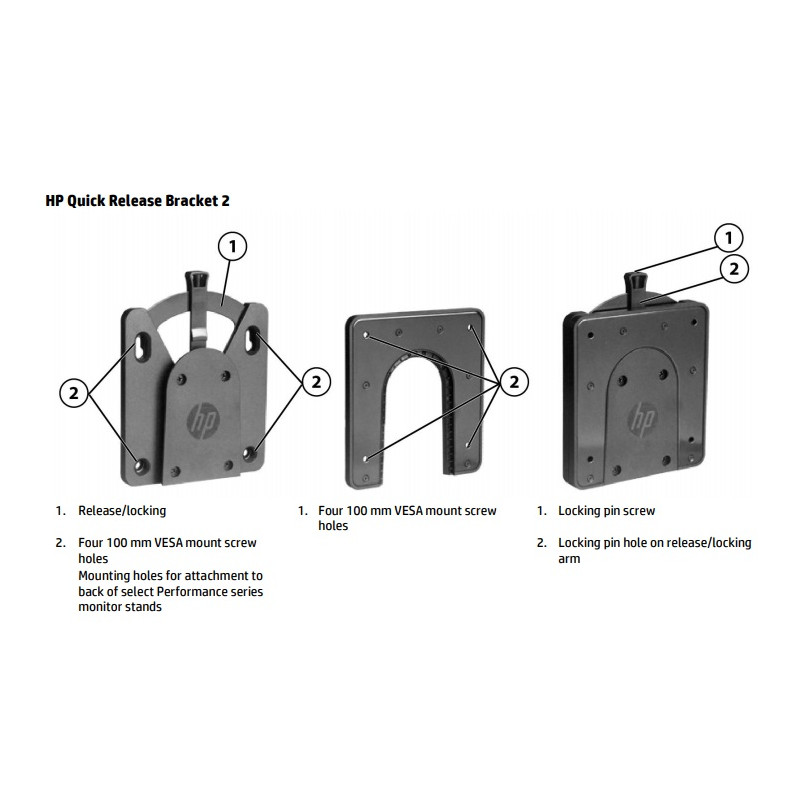 HP Quick Release Bracket 2

1

2

2

hp

1. Release/locking

2. Four 100 mm VESA mount screw holes
Mounting holes for attachment to back of select Performance series monitor stands

2

1. Four 100 mm VESA mount screw holes

1

2

hp

1. Locking pin screw

2. Locking pin hole on release/locking arm