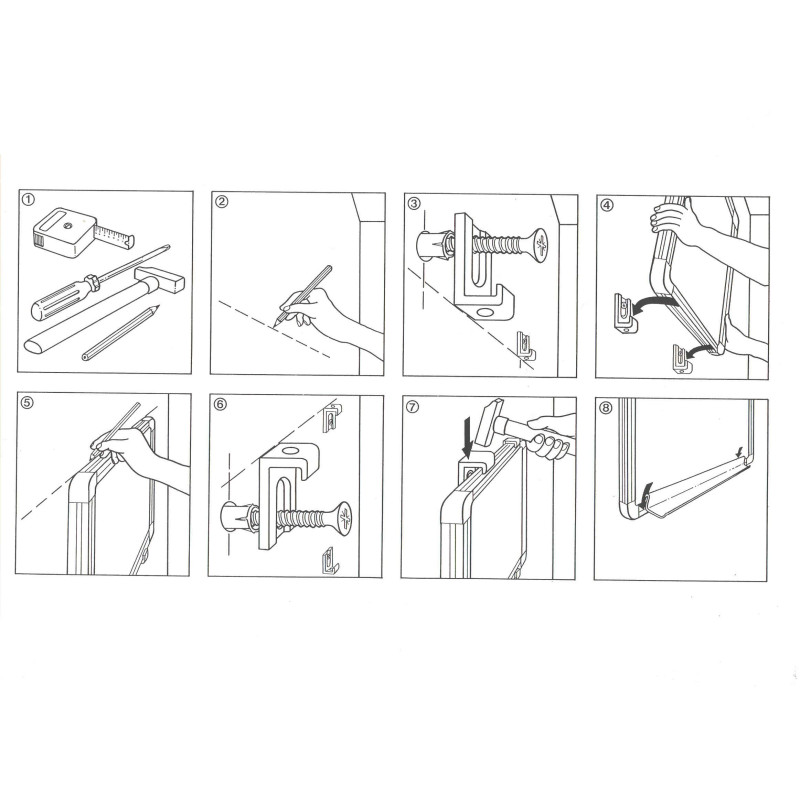 ①

②

③

④

⑤

⑥

⑦

⑧