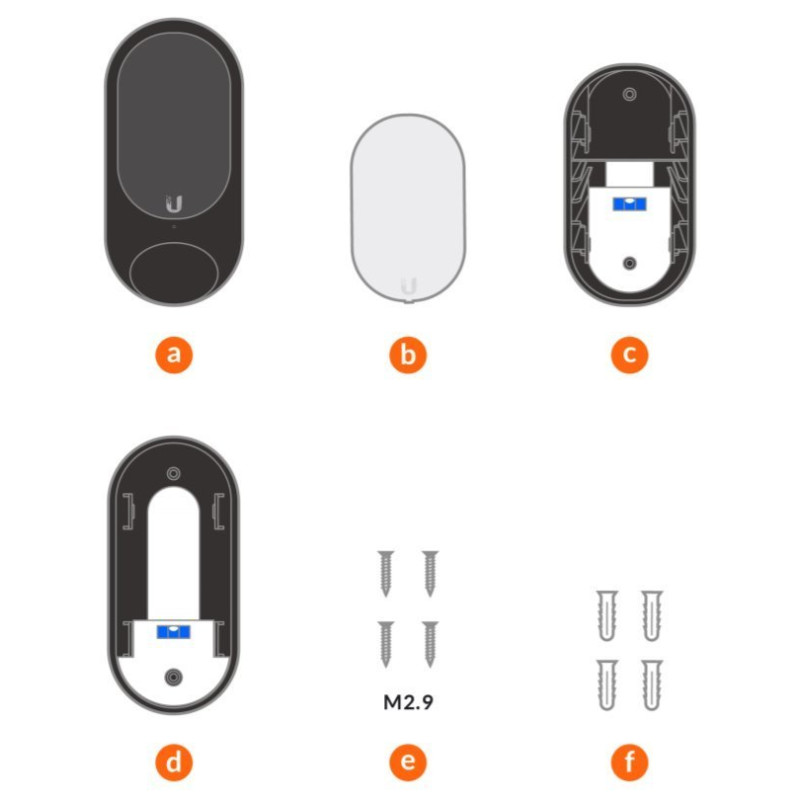 a

b

c

d

M2.9

e

f