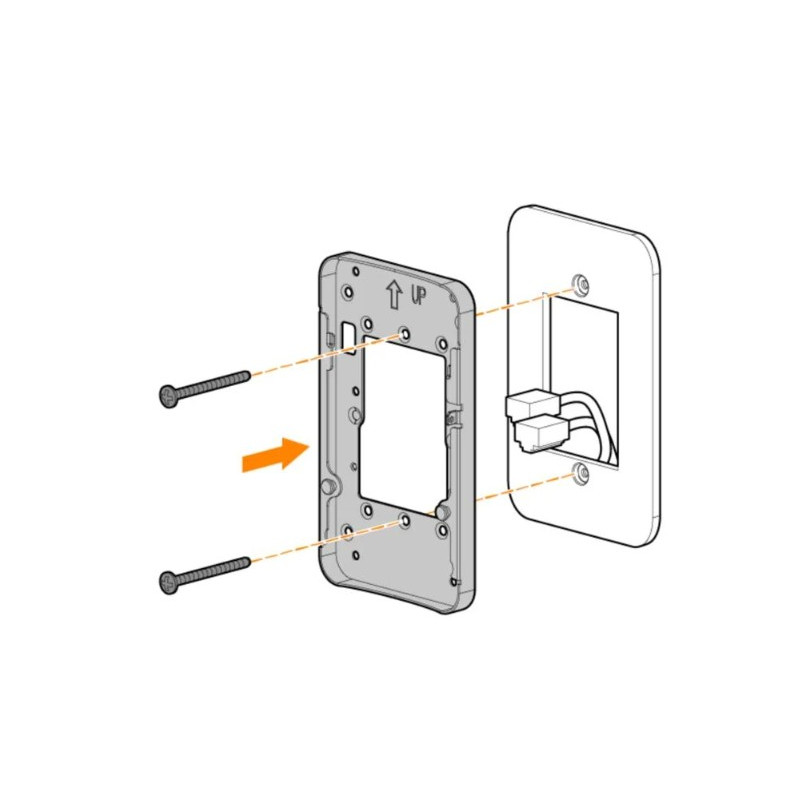 UP