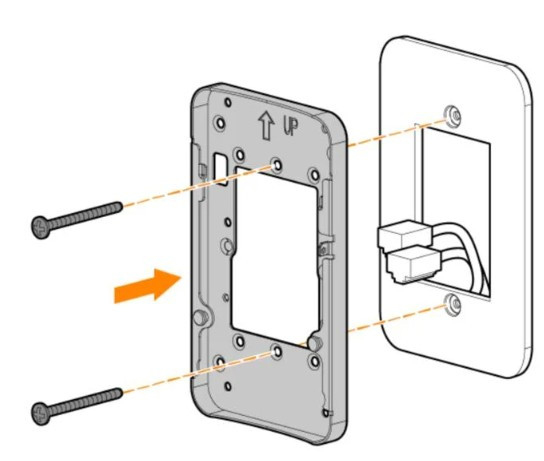 UP